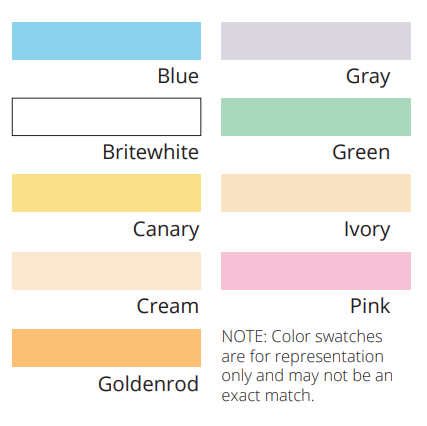 Blue

Britewhite

Canary

Cream

Goldenrod

Gray

Green

Ivory

Pink

NOTE: Color swatches are for representation only and may not be an exact match.